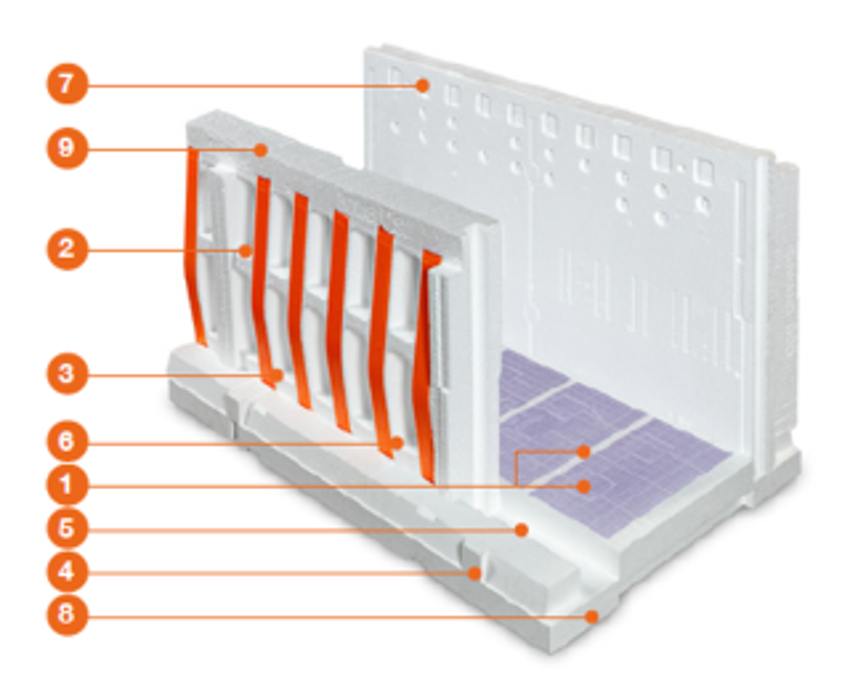 7
9
2
3
6
1
5
4
8